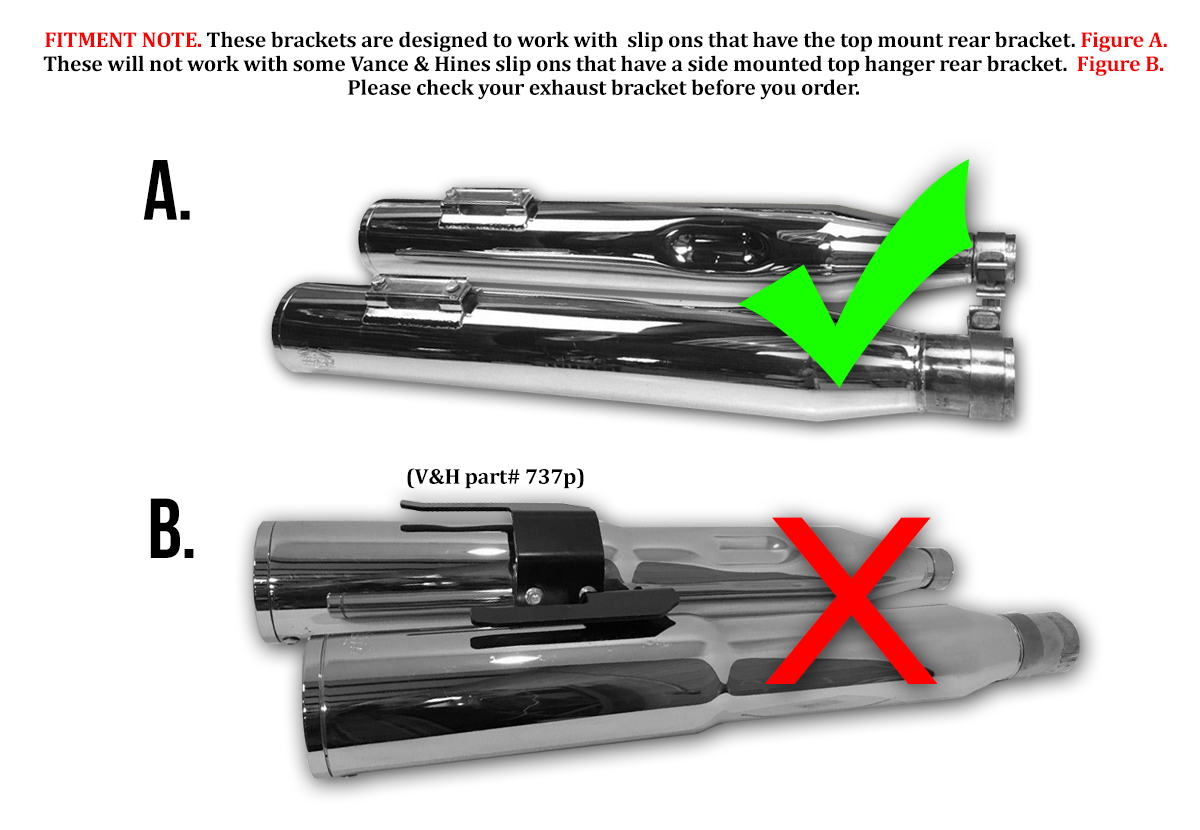 FITMENT NOTE. These brackets are designed to work with slip ons that have the top mount rear bracket. Figure A.
These will not work with some Vance & Hines slip ons that have a side mounted top hanger rear bracket. Figure B.
Please check your exhaust bracket before you order.

A.

(V&H part# 737p)

B.